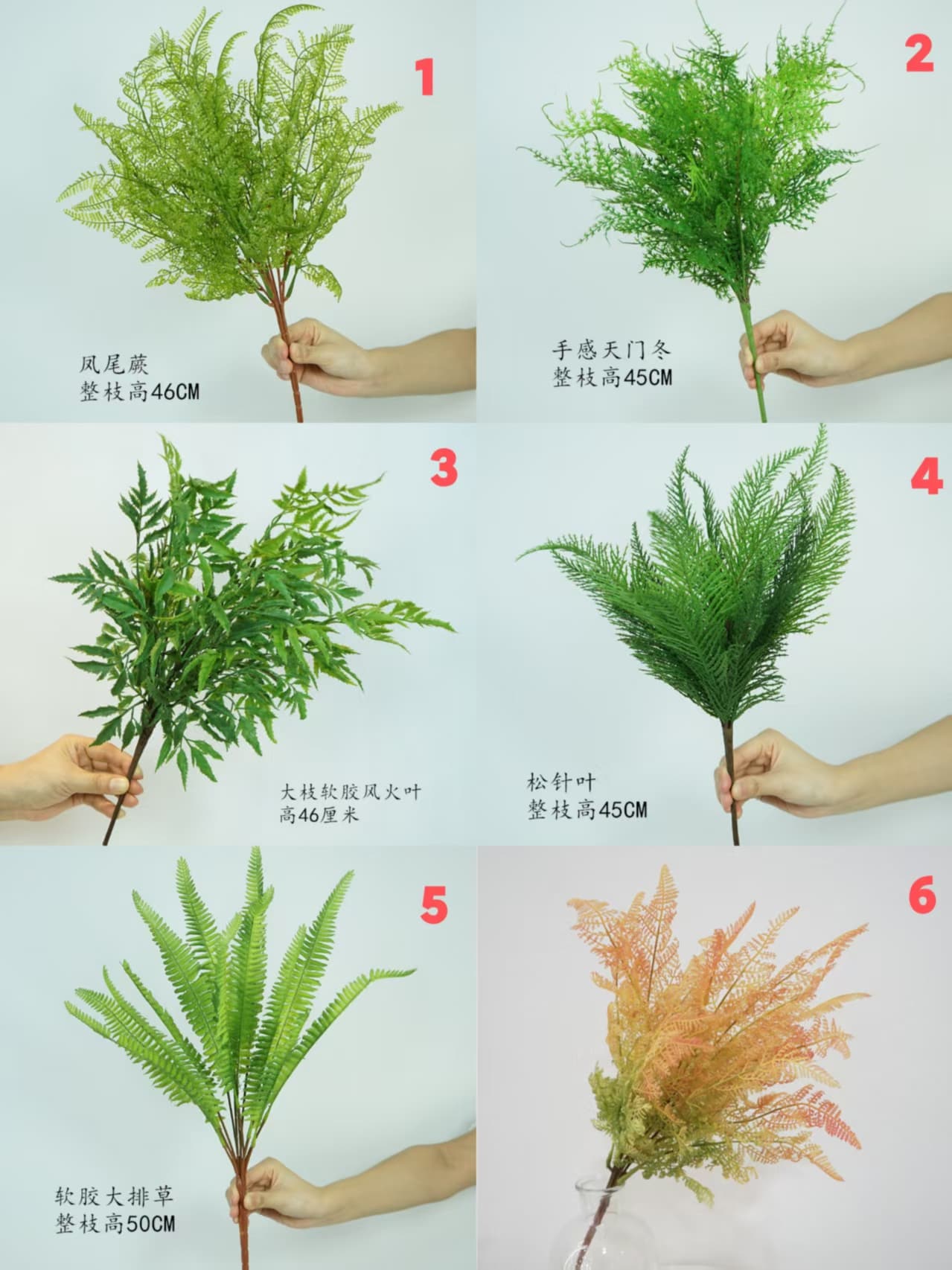 1

凤尾蕨
整枝高46CM

2

手感天门冬
整枝高45CM

3

大枝软胶凤火叶
高46厘米

4

松针叶
整枝高45CM

5

软胶大排草
整枝高50CM

6