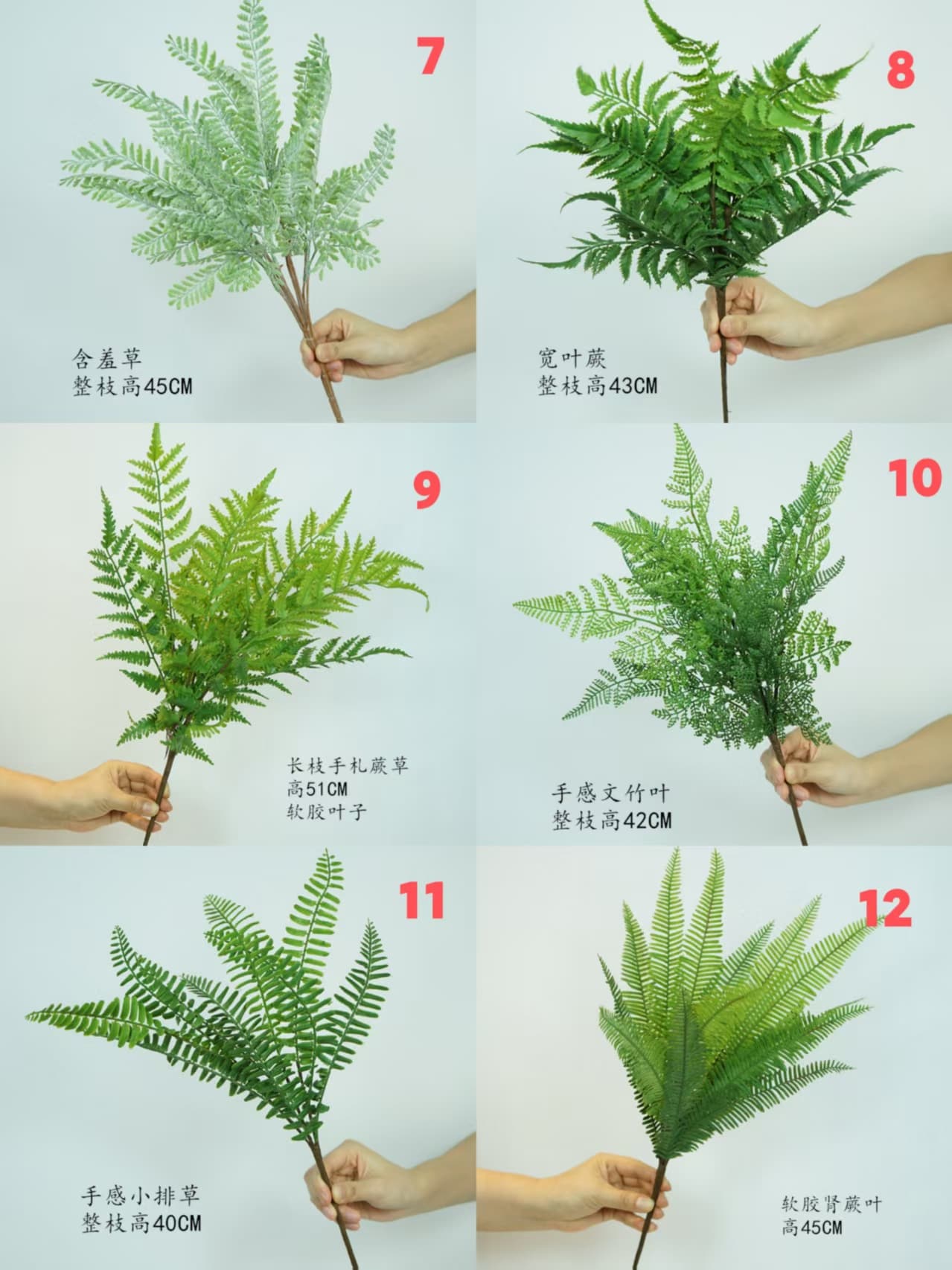 7

含羞草
整枝高45CM

8

宽叶蕨
整枝高43CM

9

长枝手札蕨草
高51CM
软胶叶子

10

手感文竹叶
整枝高42CM

11

手感小排草
整枝高40CM

12

软胶肾蕨叶
高45CM